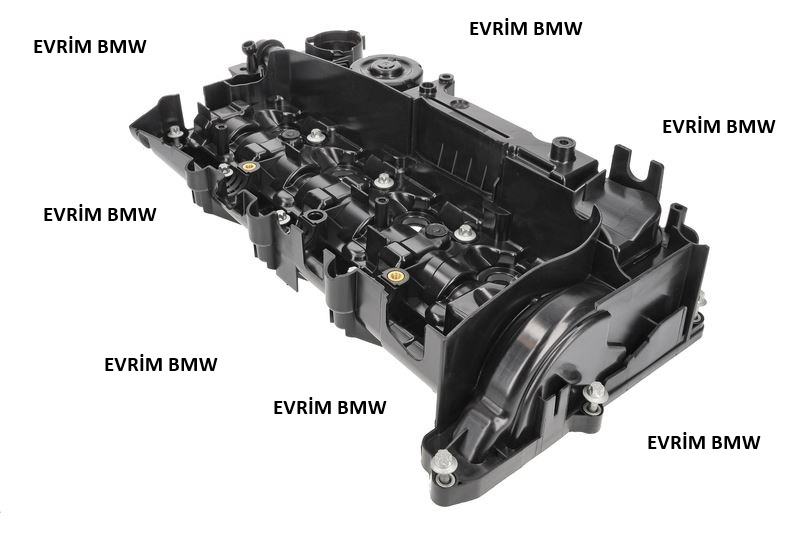 EVRİM BMW

EVRİM BMW

EVRİM BMW

EVRİM BMW

EVRİM BMW

EVRİM BMW

EVRİM BMW